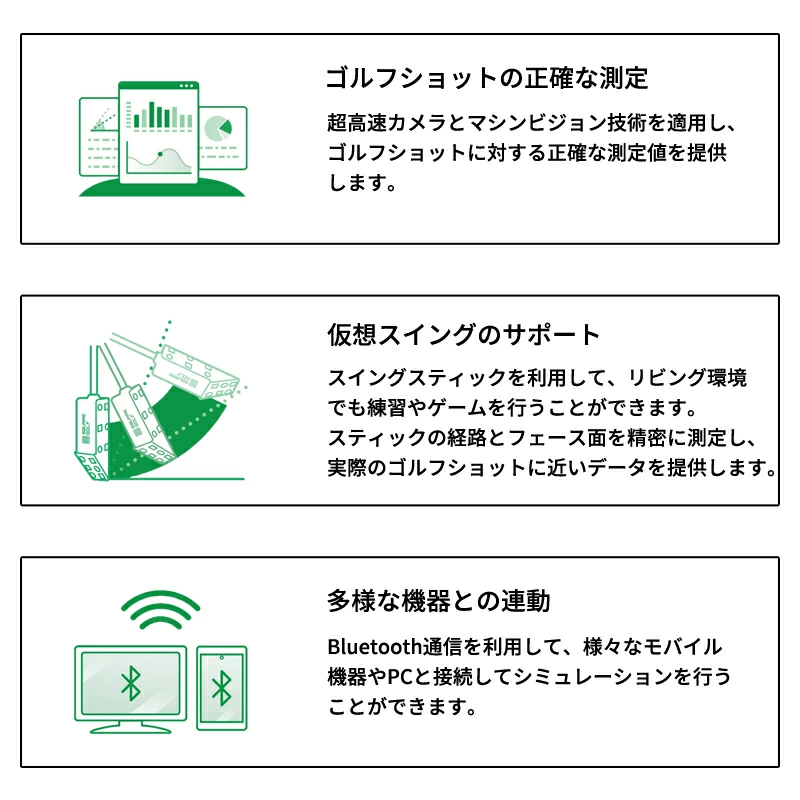 ゴルフショットの正確な測定

超高速カメラとマシンビジョン技術を適用し、ゴルフショットに対する正確な測定値を提供します。

仮想スイングのサポート

スイングスティックを利用して、リビング環境でも練習やゲームを行うことができます。
スティックの経路とフェース面を精密に測定し、実際のゴルフショットに近いデータを提供します。

多様な機器との連動

Bluetooth通信を利用して、様々なモバイル機器やPCと接続してシミュレーションを行うことができます。